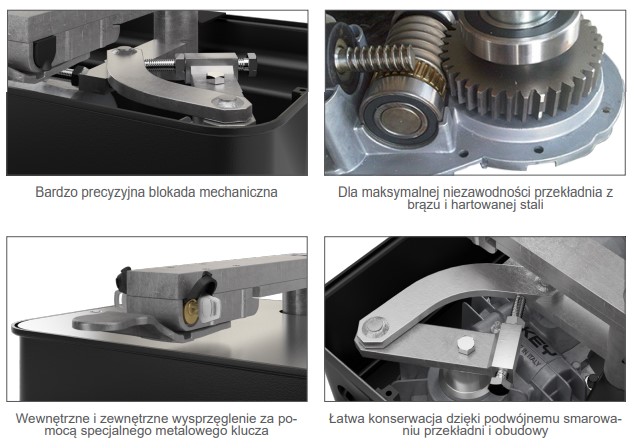 Bardzo precyzyjna blokada mechaniczna

Dla maksymalnej niezawodności przekładnia z brązu i hartowanej stali

Wewnętrzne i zewnętrzne wysprzęglenie za pomocą specjalnego metalowego klucza

KEY

IN ITALY

Łatwa konserwacja dzięki podwójnemu smarowaniu przekładni i obudowy